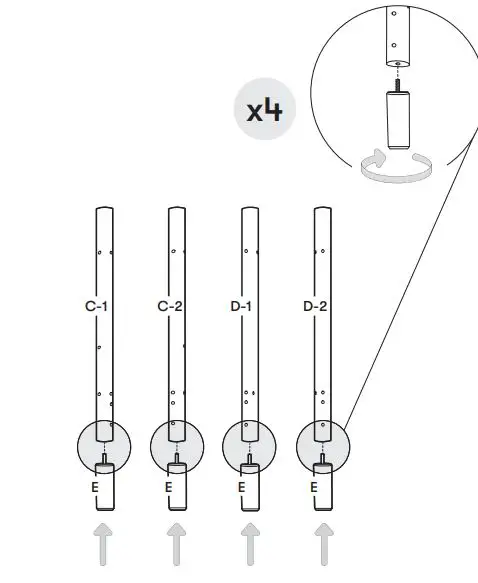 x4

C-1
C-2
D-1
D-2

E
E
E
E