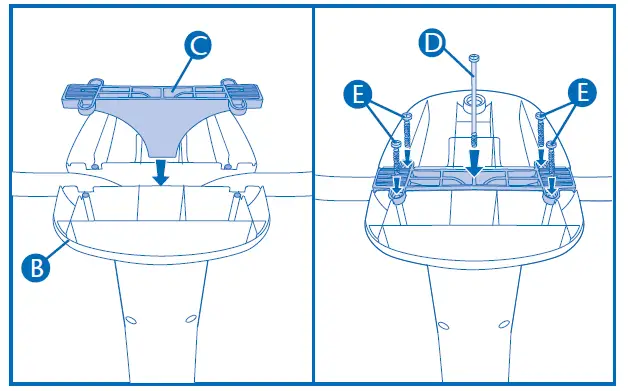 C
B
D
E
E