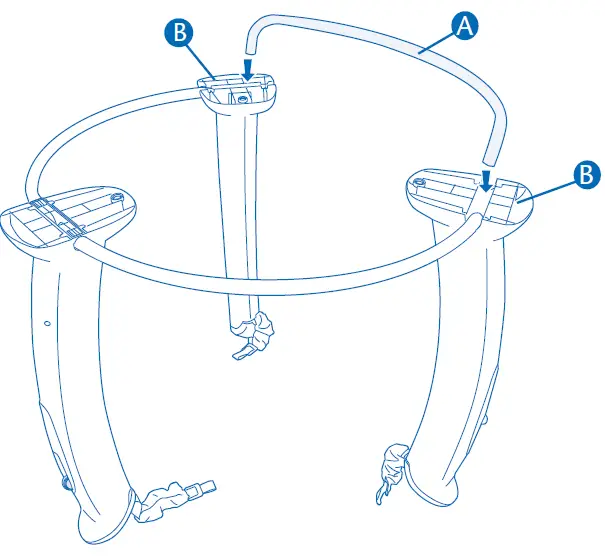 B
A
B