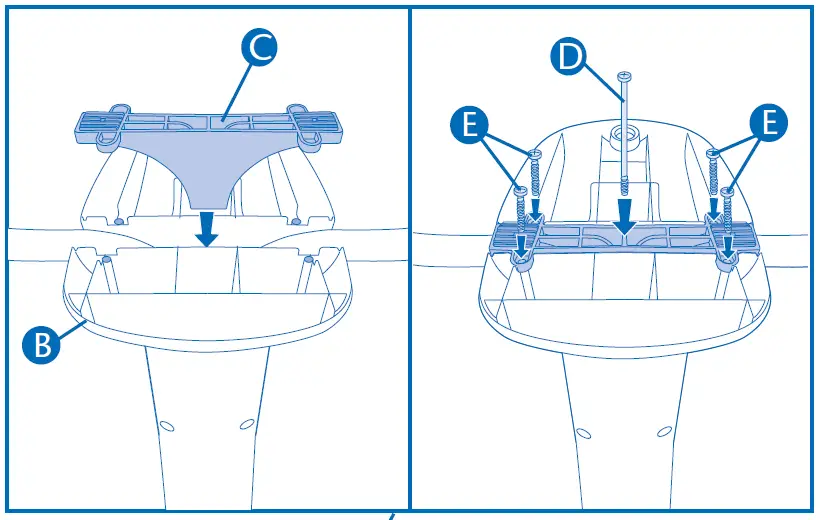 C
B
D
E
E