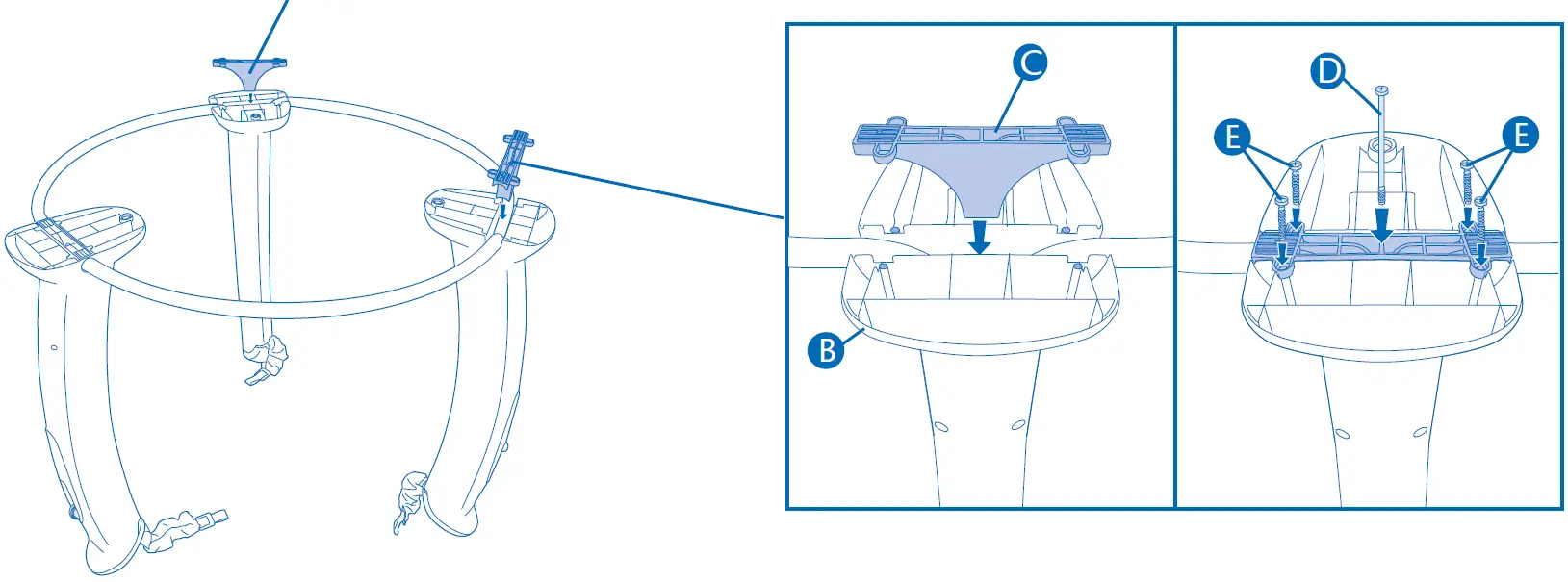 C
B
D
E
E