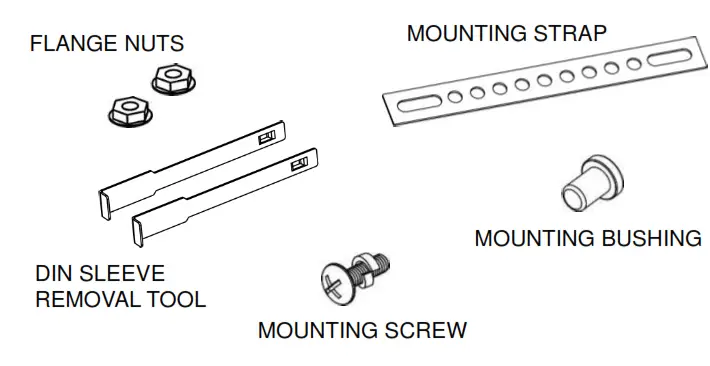 FLANGE NUTS

MOUNTING STRAP

MOUNTING BUSHING

DIN SLEEVE
REMOVAL TOOL

MOUNTING SCREW