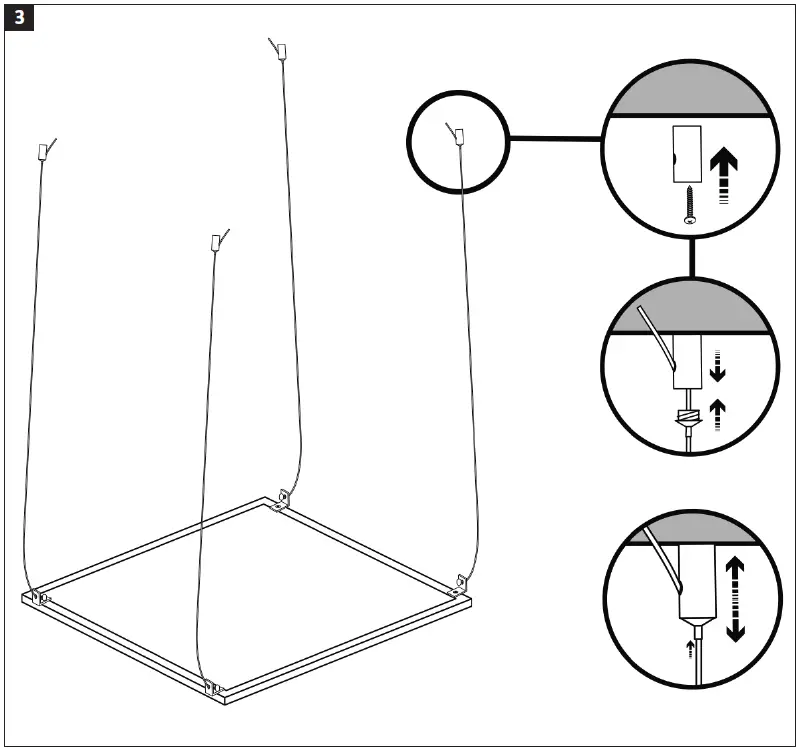 3