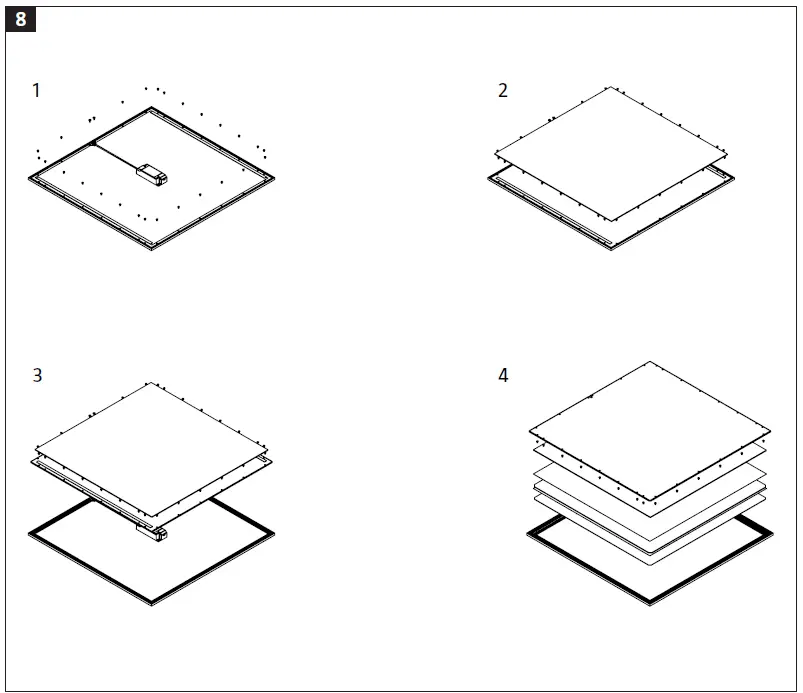 8

1

2

3

4