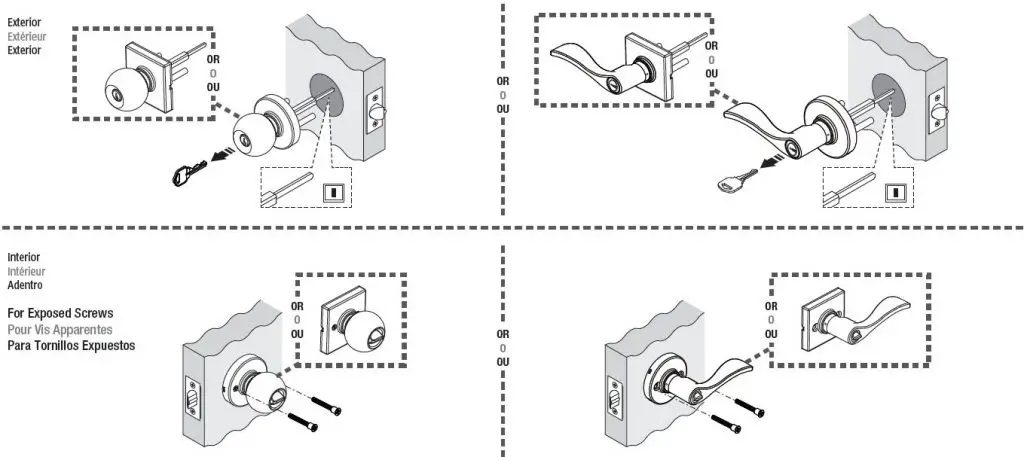 Exterior
Extérieur
Exterior

OR
O
OU

OR
O
OU

OR
O
OU

Interior
Intérieur
Adentro

For Exposed Screws
Pour Vis Apparentes
Para Tornillos Expuestos

OR
O
OU

OR
O
OU

OR
O
OU