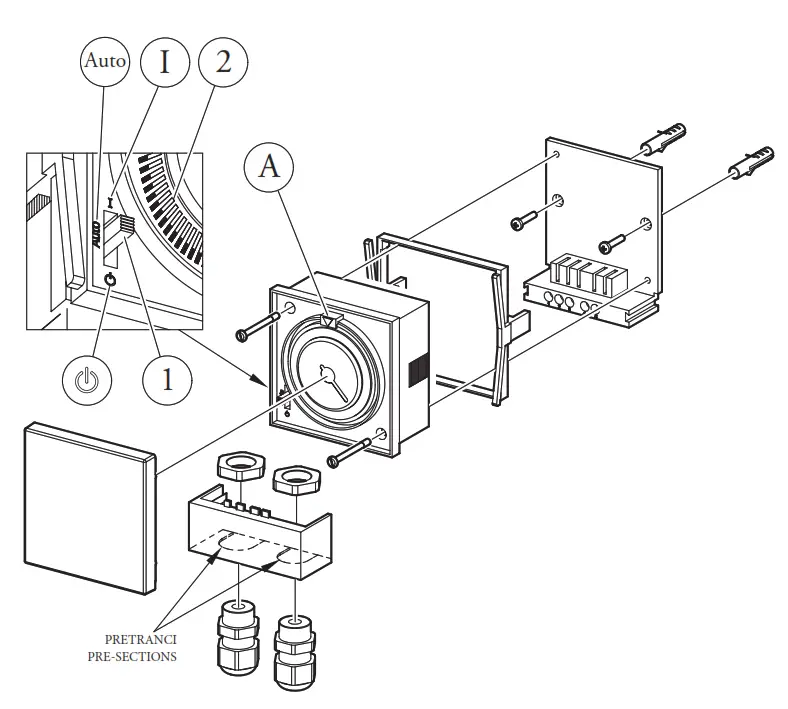 Auto
I
2
A
I
AUTO
1
PRETRANCI
PRE-SECTIONS