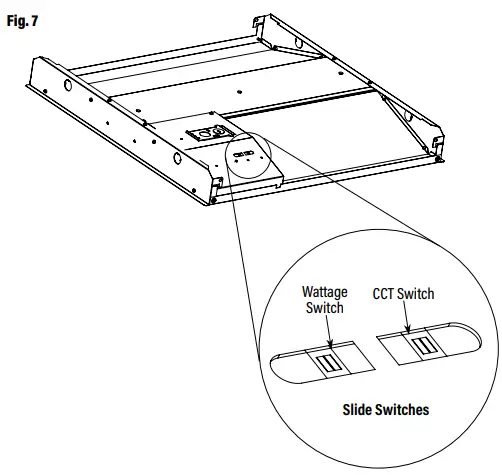 Fig. 7

Wattage Switch

CCT Switch

Slide Switches