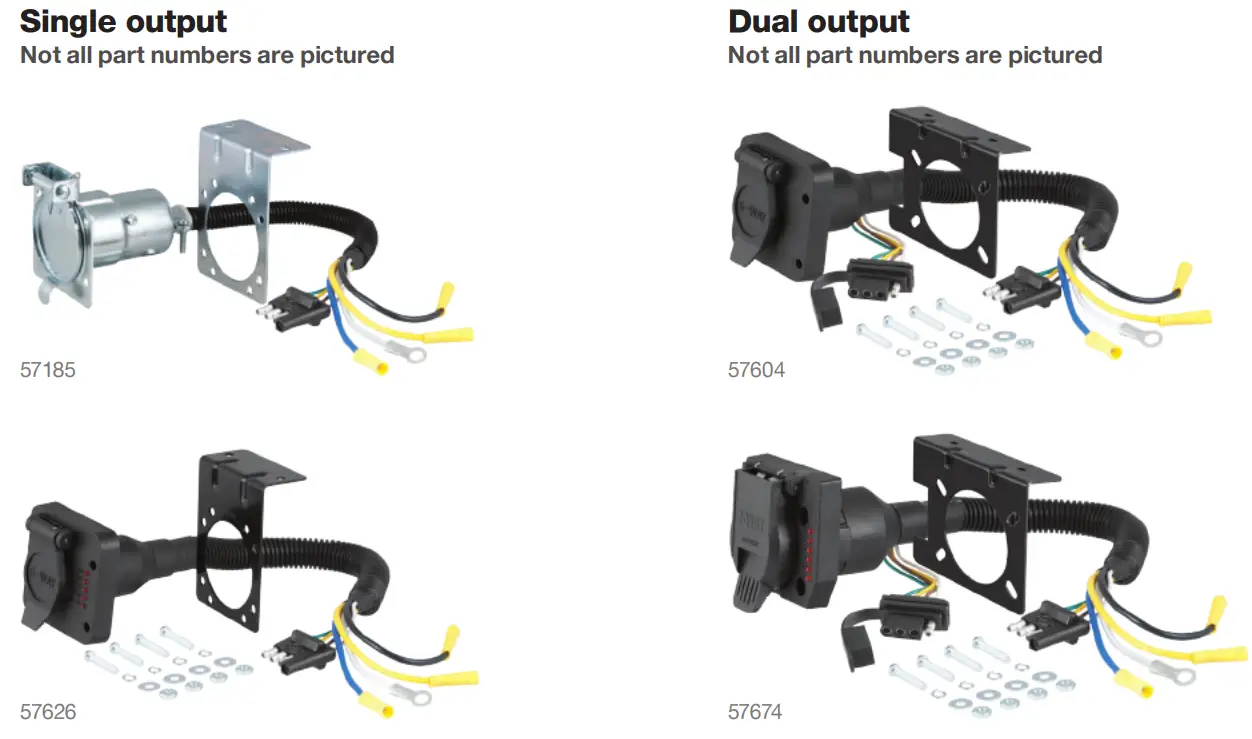 Single output
Not all part numbers are pictured

57185

57626

Dual output
Not all part numbers are pictured

57604

57674