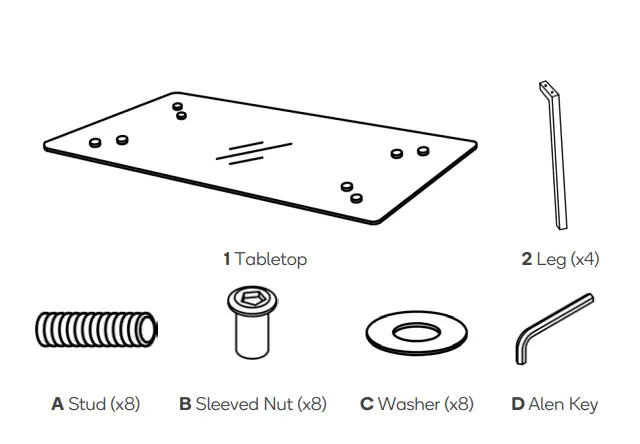 1 Tabletop

2 Leg (x4)

A Stud (x8)

B Sleeved Nut (x8)

C Washer (x8)

D Alen Key