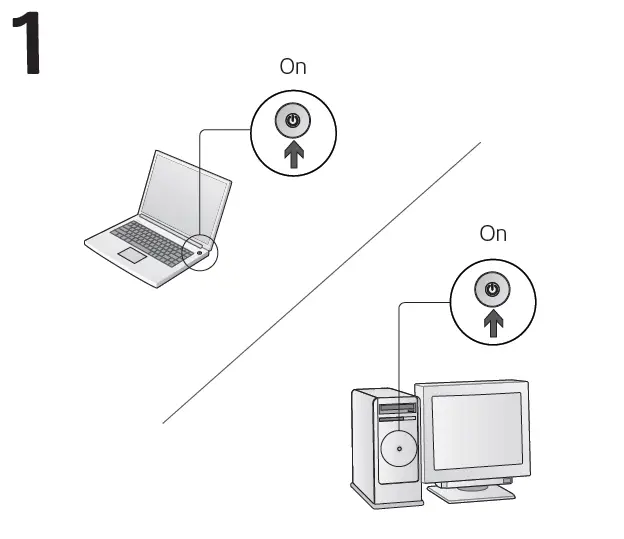 1

On

On