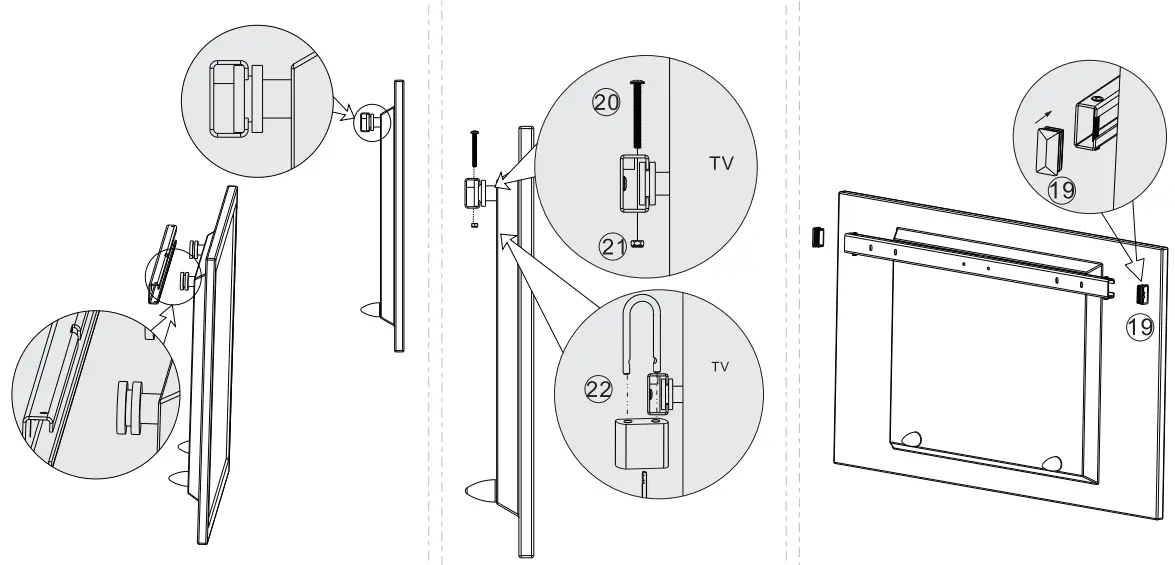 20
TV
21
22
TV
19
19