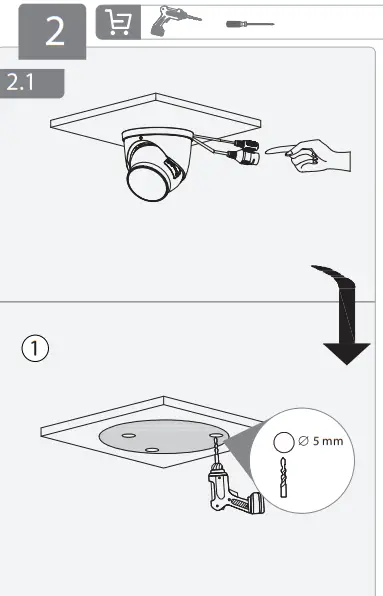 2

2.1

①

∅ 5 mm