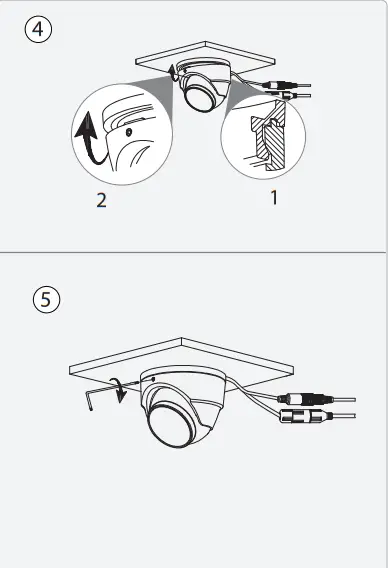 ④

2

1

⑤