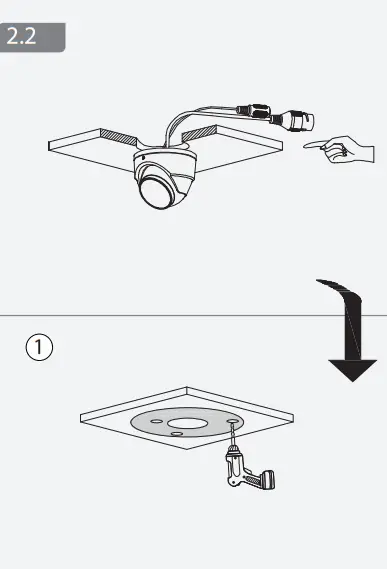 2.2

1