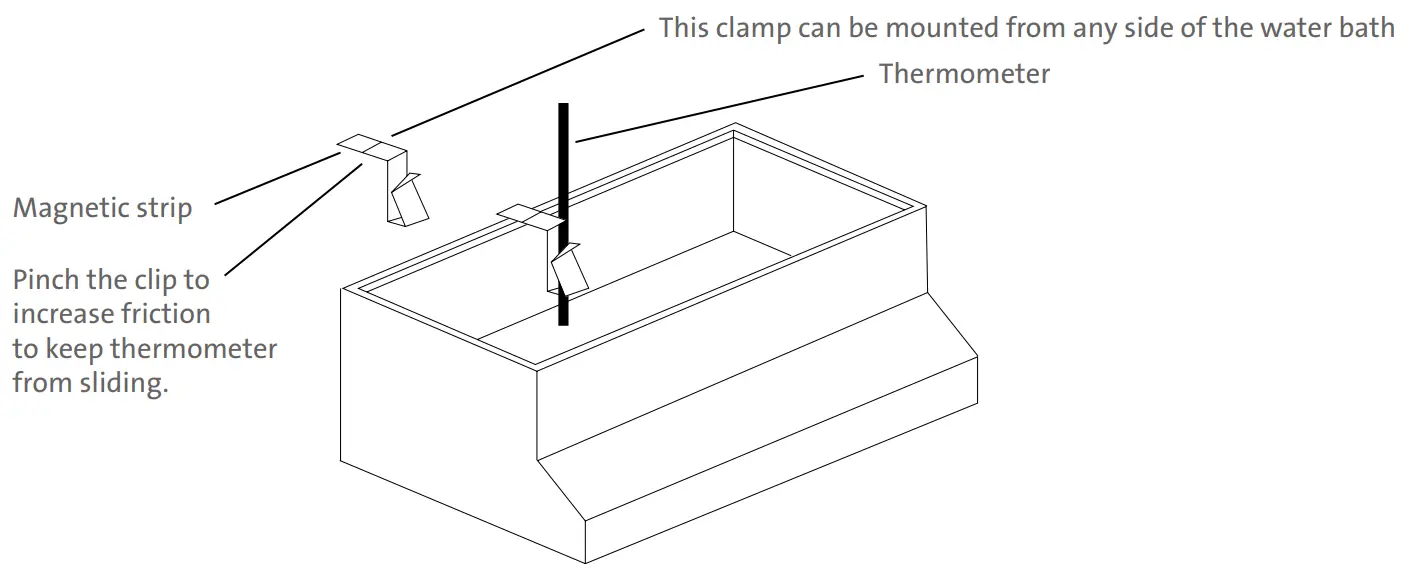 This clamp can be mounted from any side of the water bath

Thermometer

Magnetic strip

Pinch the clip to increase friction to keep thermometer from sliding.