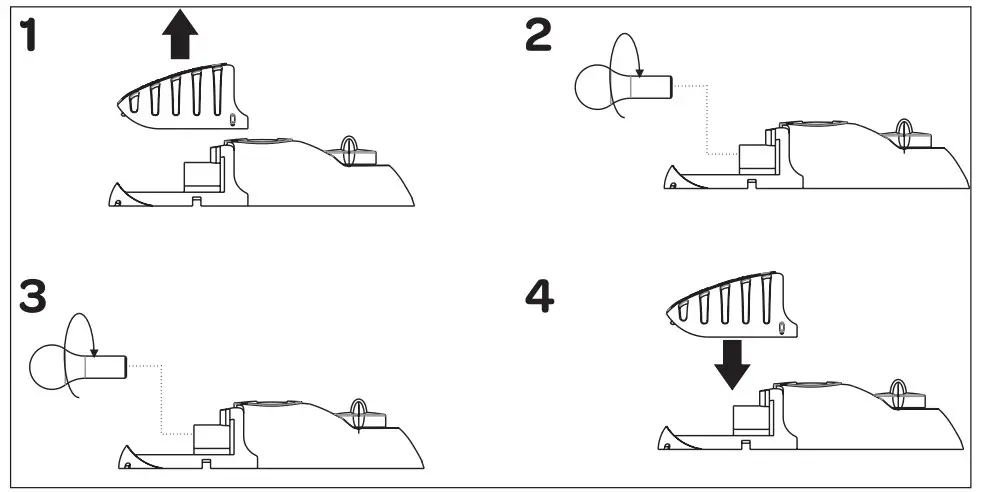 1

2

3

4