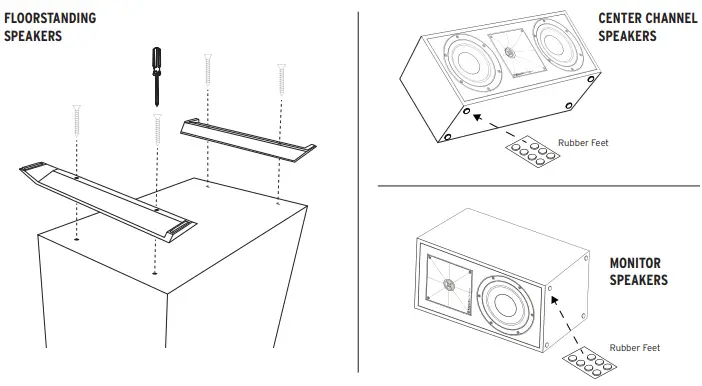 FLOORSTANDING SPEAKERS

CENTER CHANNEL SPEAKERS

Rubber Feet

MONITOR SPEAKERS

Rubber Feet