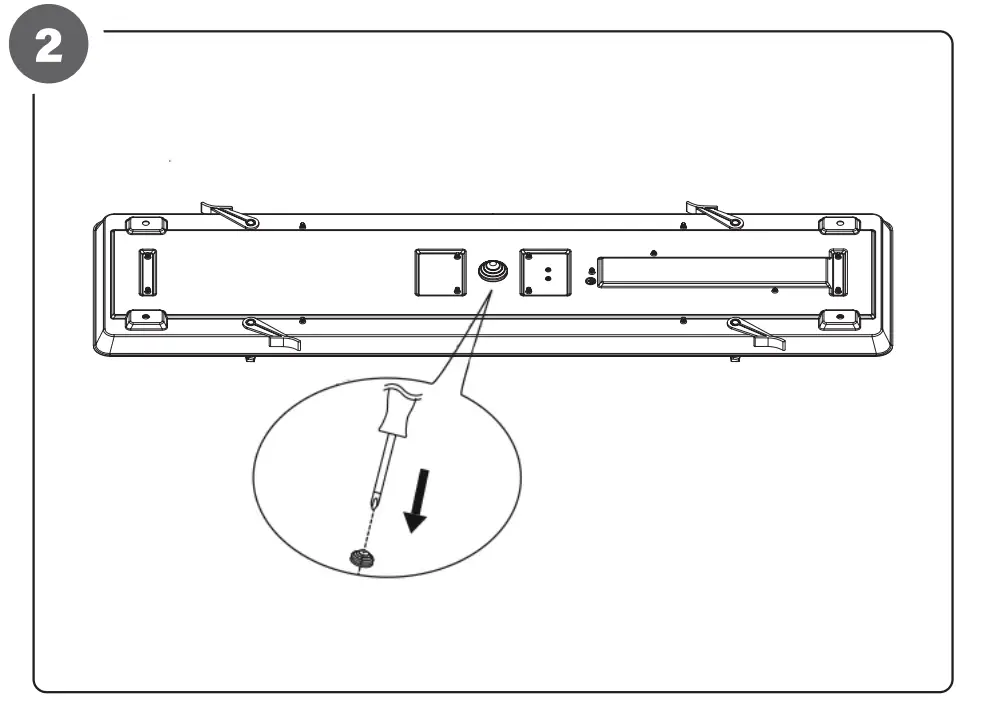 2