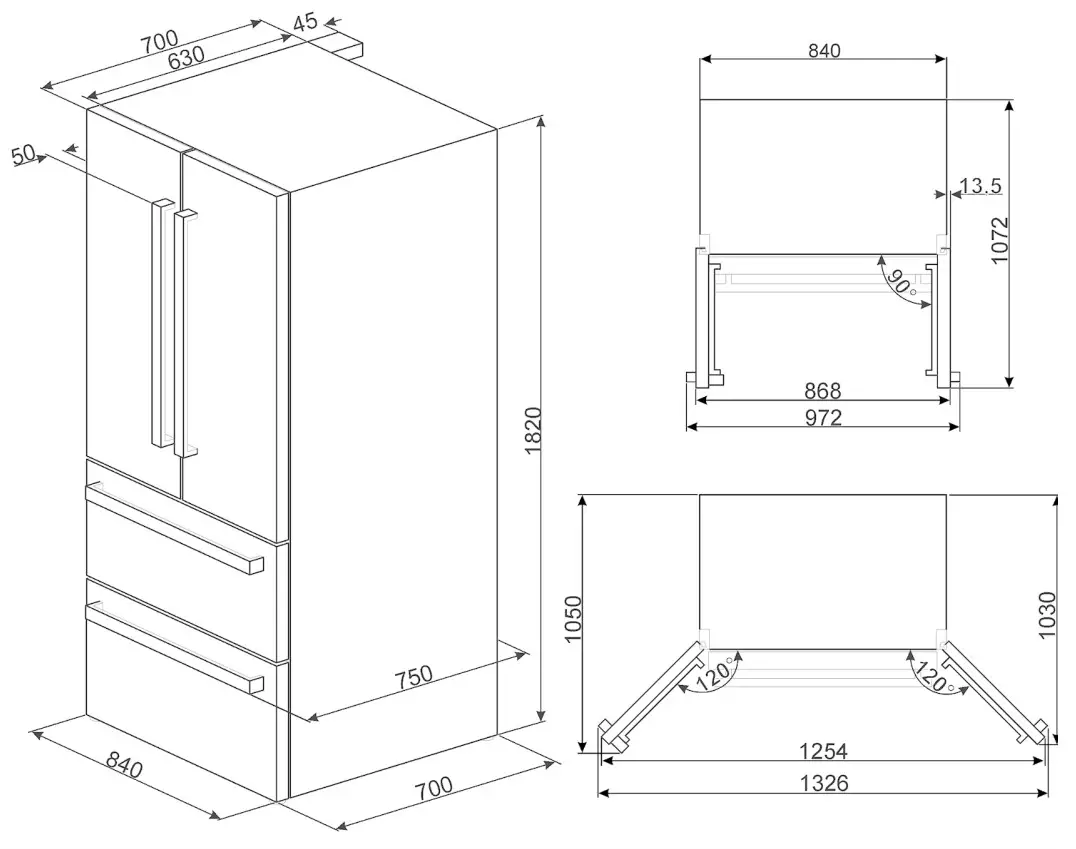 700
630
45
50
1820
750
840
700
840
13.5
1072
90°
868
972
1050
1030
120°
120°
1254
1326