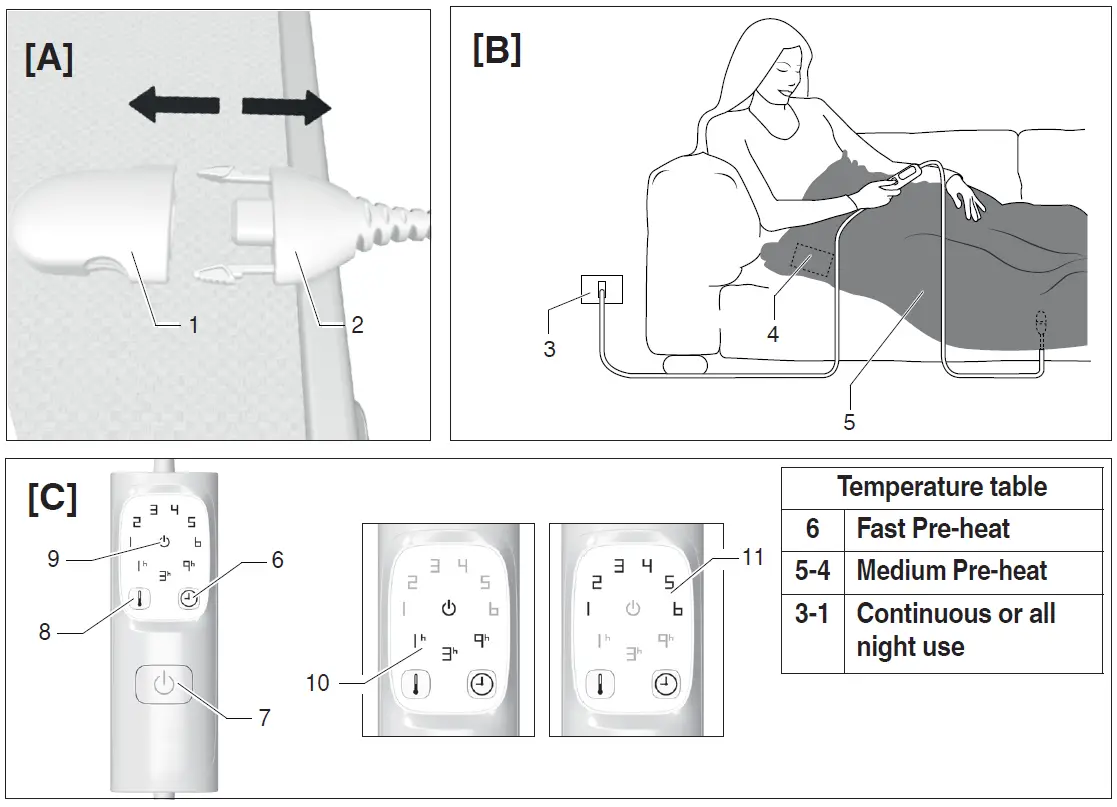 [A]

1 2

[B]

3 4 5

[C]

2 3 4 5
1 6
1h 3h 9h
9 6 8 7

2 3 4 5
1 6
1h 3h 9h
10

2 3 4 5
1 6
1h 3h 9h
11

| Temperature table | |
|---|---|
| 6 | Fast Pre-heat |
| 5-4 | Medium Pre-heat |
| 3-1 | Continuous or all night use |