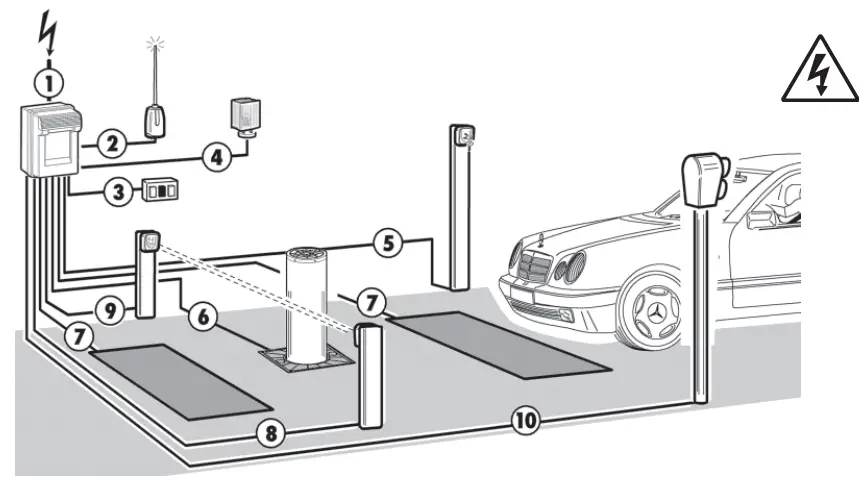 1
2
4
3
5
9
6
7
7
8
10