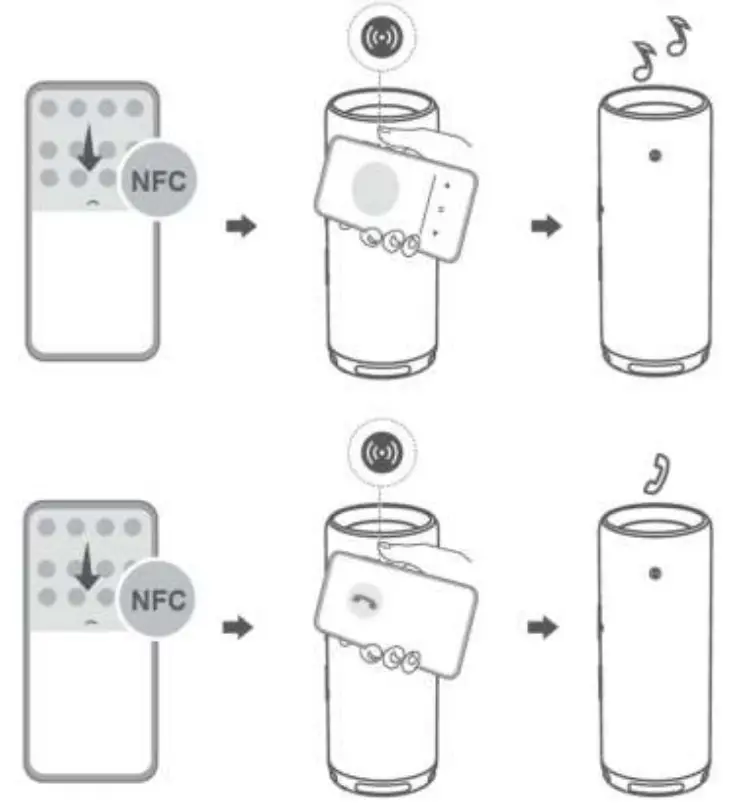 NFC

NFC