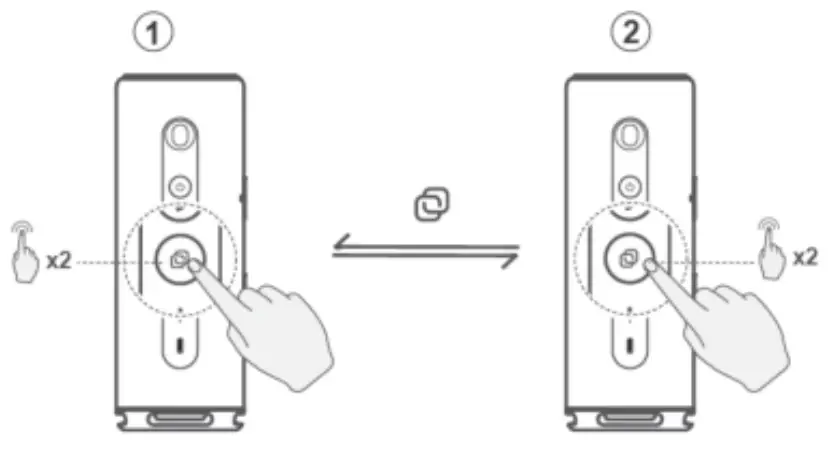 1

2

x2

x2