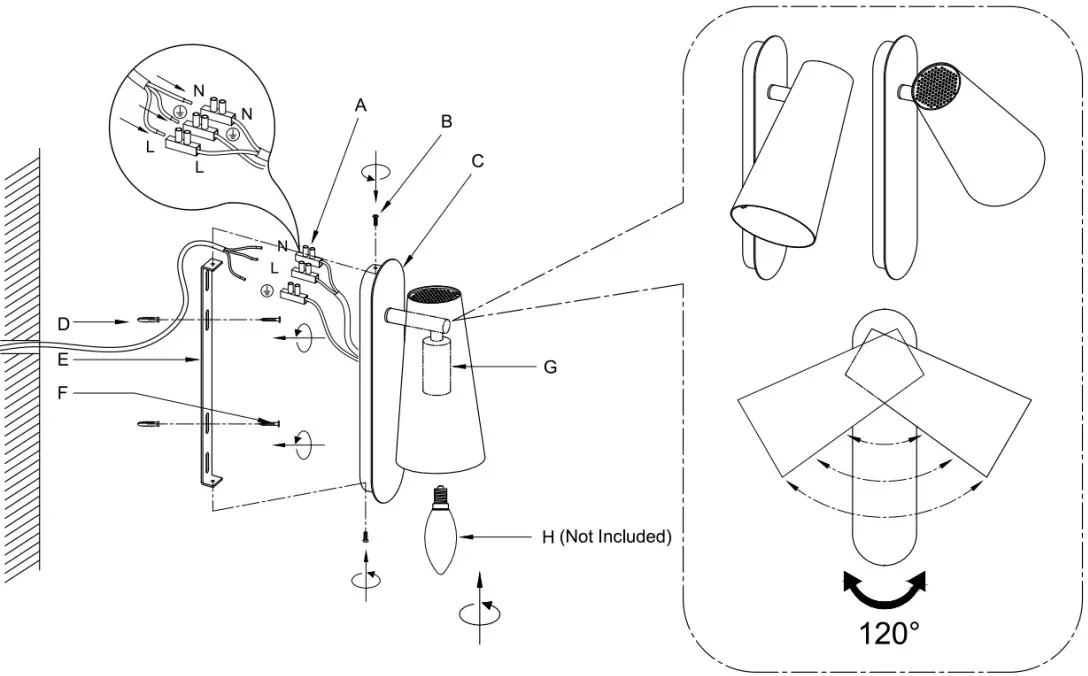 N
N
L
L
A
B
C
N
L
D
E
F
G
H (Not Included)
120°