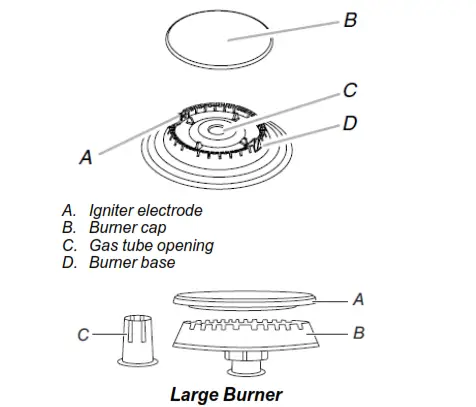 B

C

D

A

A. Igniter electrode
B. Burner cap
C. Gas tube opening
D. Burner base

A

C

B

Large Burner