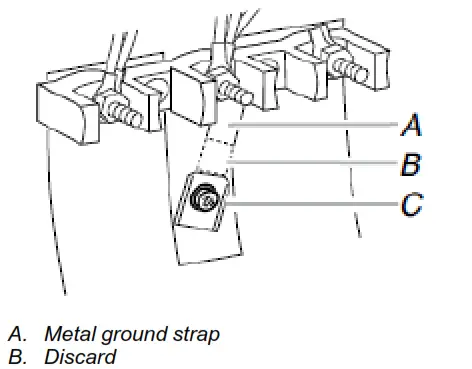 A
B
C

A. Metal ground strap
B. Discard