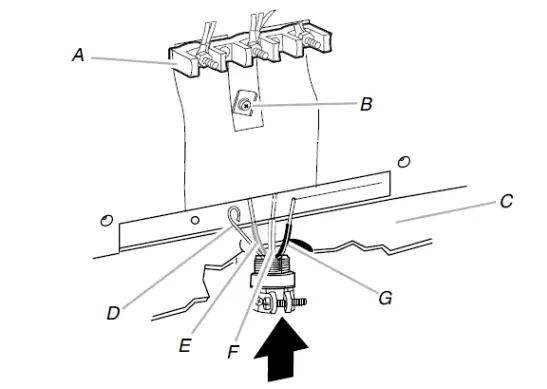 A
B
C
D
E
F
G