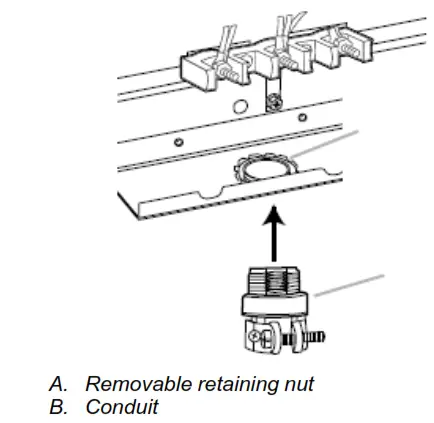 A. Removable retaining nut
B. Conduit