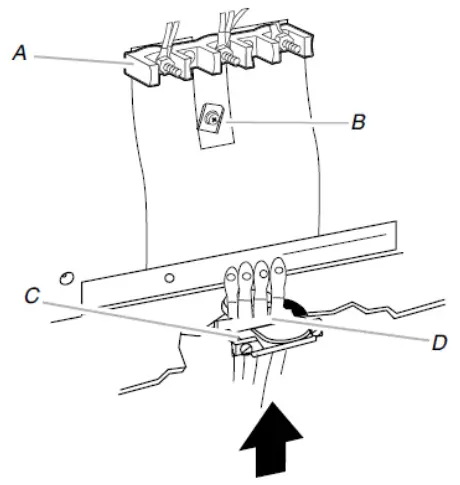 A
B
C
D