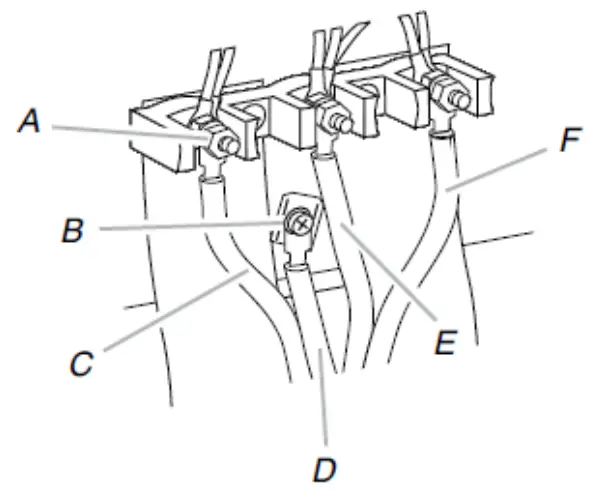 A
B
C
D
E
F