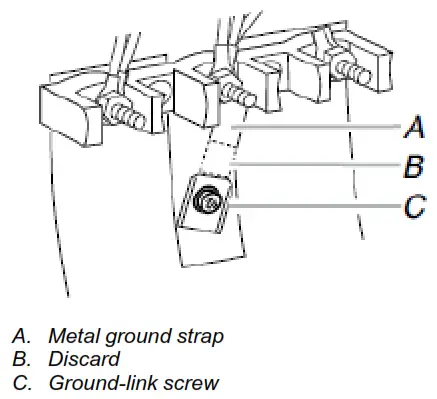 A
B
C

A. Metal ground strap
B. Discard
C. Ground-link screw