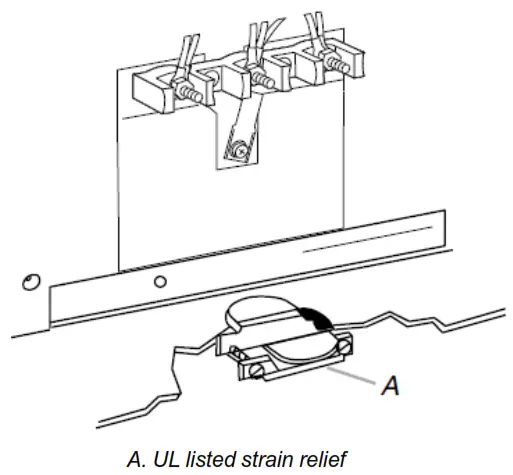 A

A. UL listed strain relief