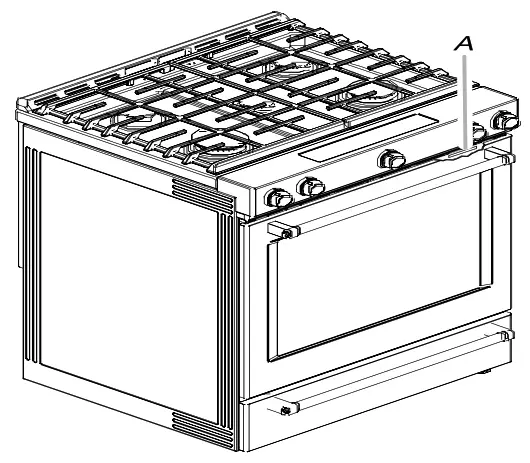 A