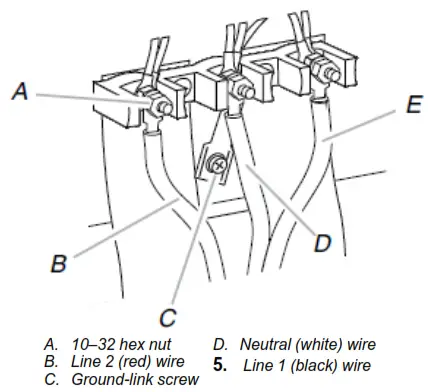 A

E

B

D

C

A. 10–32 hex nut
B. Line 2 (red) wire
C. Ground-link screw

D. Neutral (white) wire
5. Line 1 (black) wire