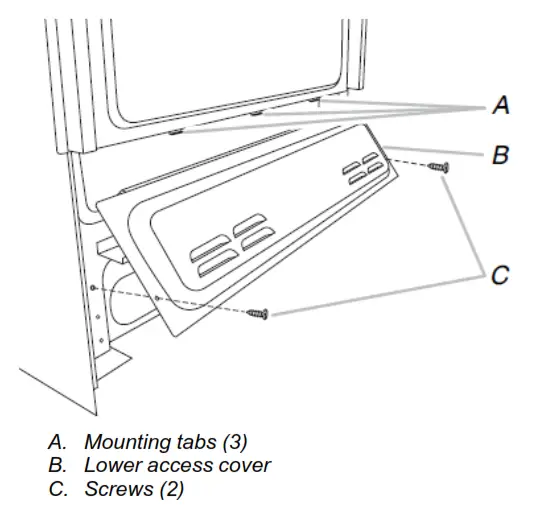 A
B
C

A. Mounting tabs (3)
B. Lower access cover
C. Screws (2)