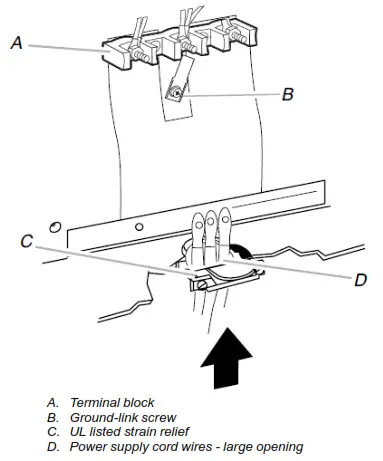 A

B

C

D

A. Terminal block
B. Ground-link screw
C. UL listed strain relief
D. Power supply cord wires - large opening