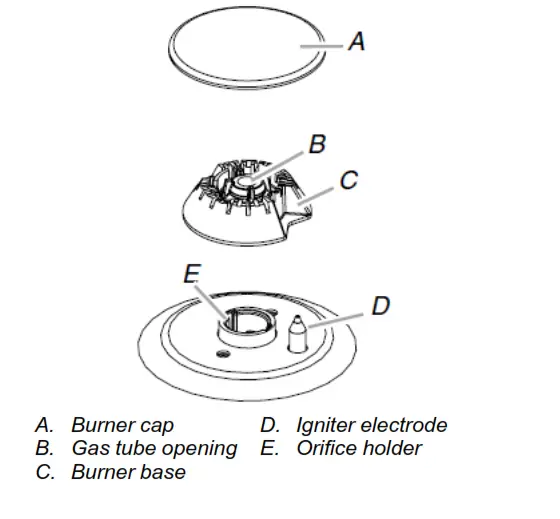 A

B

C

E

D

A. Burner cap
B. Gas tube opening
C. Burner base

D. Igniter electrode
E. Orifice holder