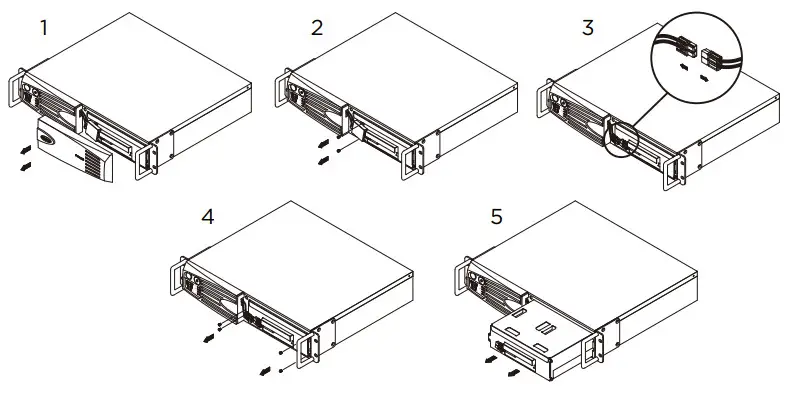 1

2

3

4

5