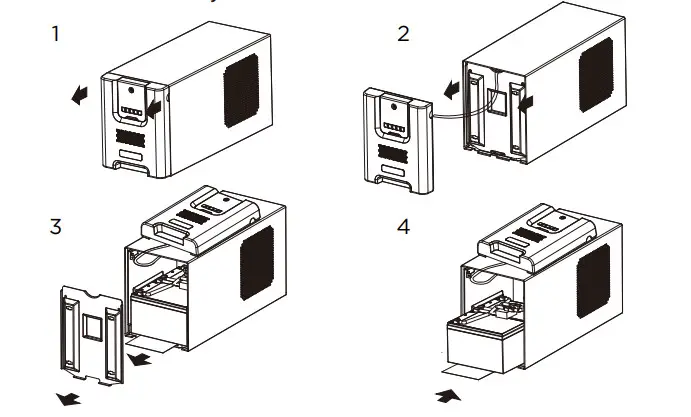 1

2

3

4