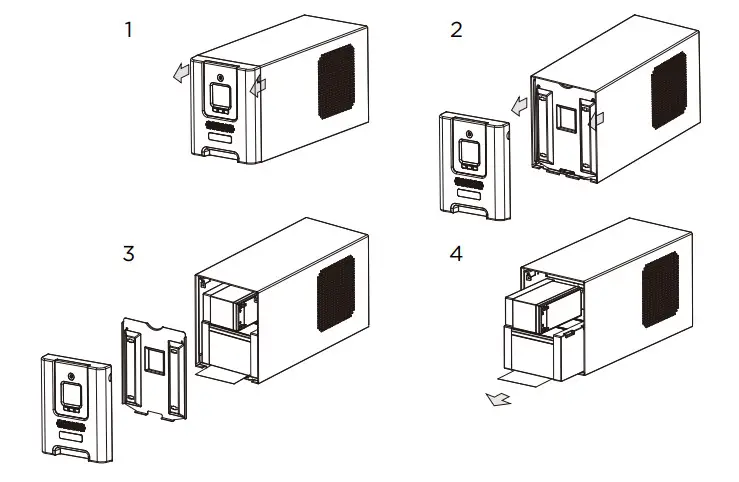 1

2

3

4