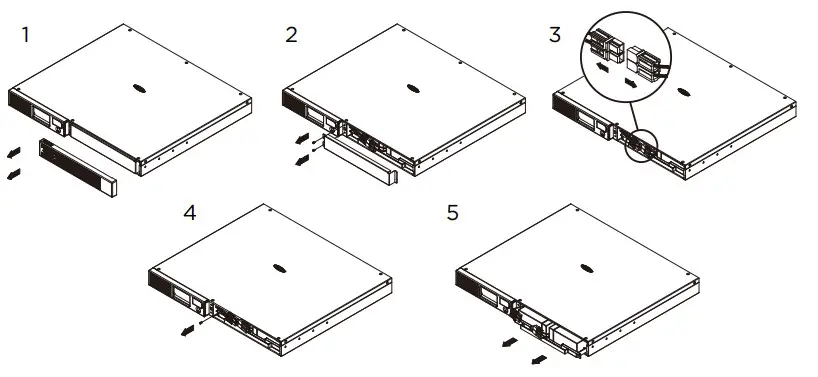 1

2

3

4

5