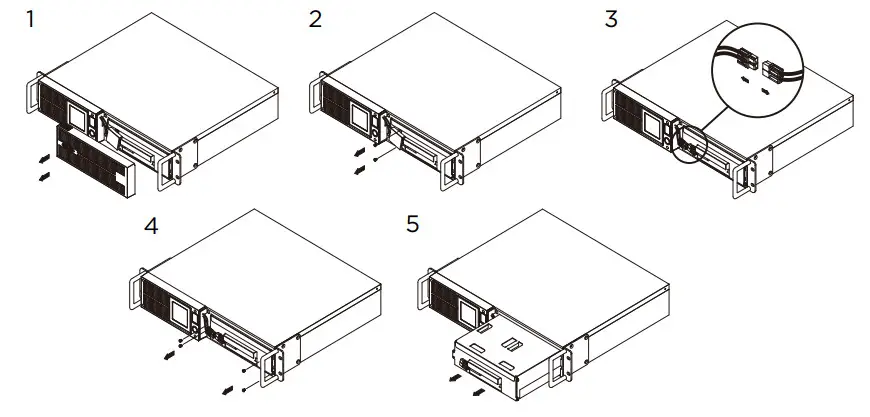 1

2

3

4

5