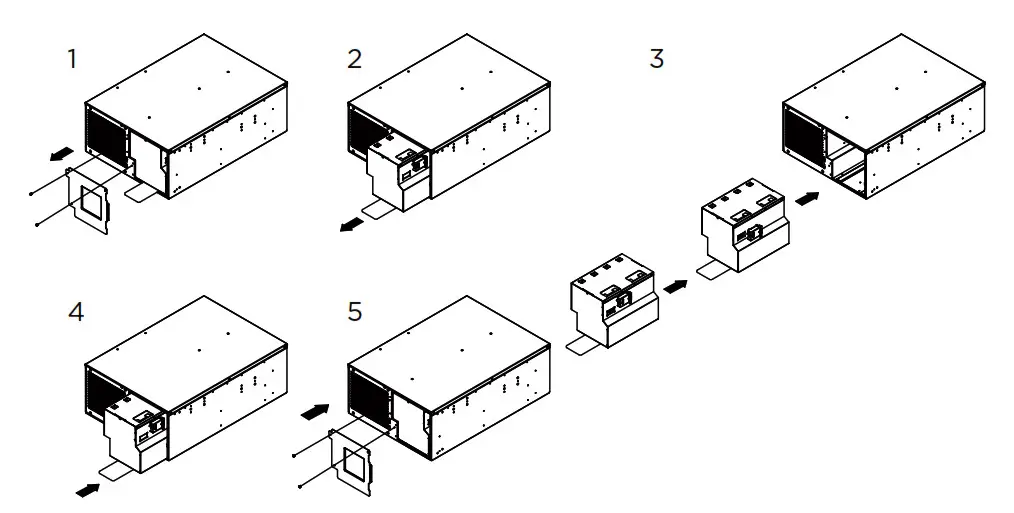 1

2

3

4

5