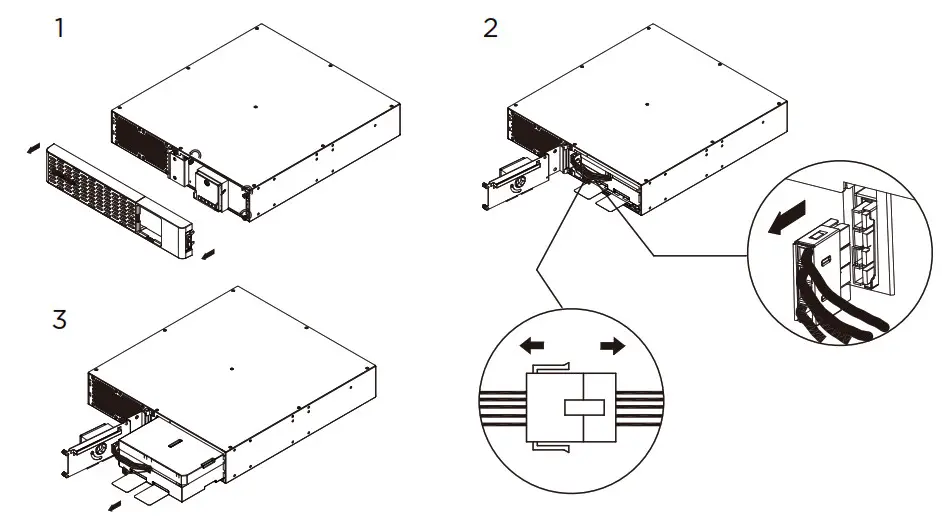 1

2

3