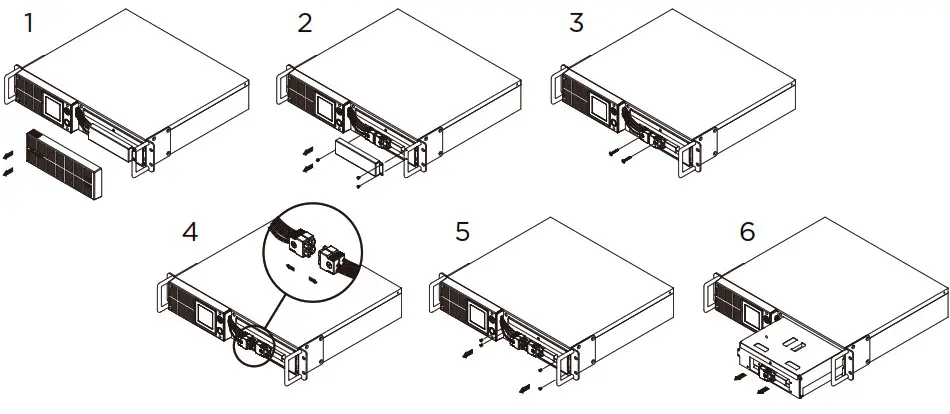 1

2

3

4

5

6