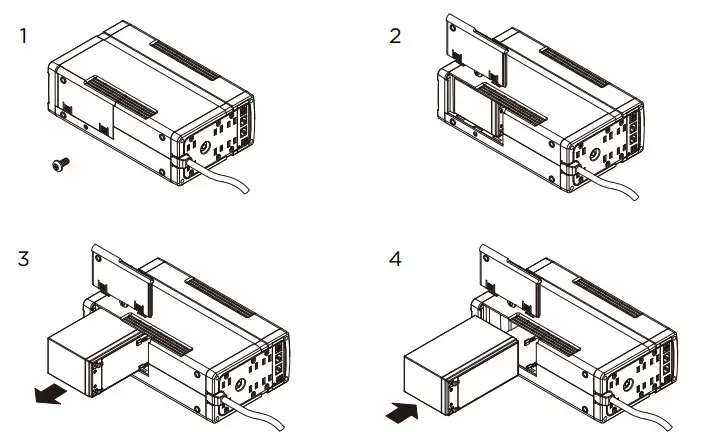 1

2

3

4